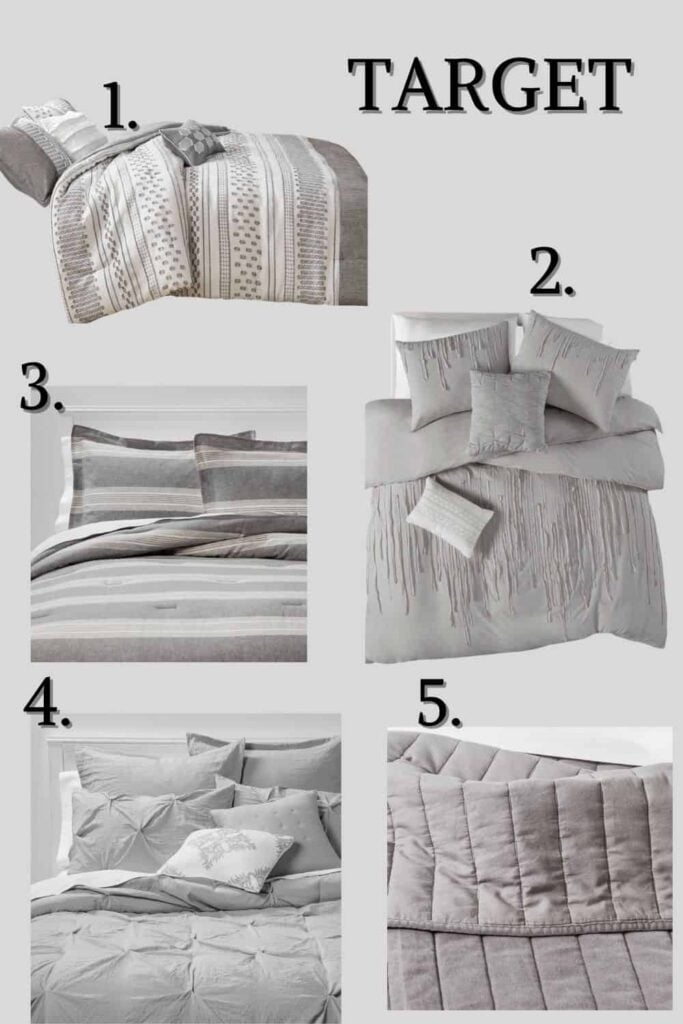 TARGET

1.

2.

3.

4.

5.